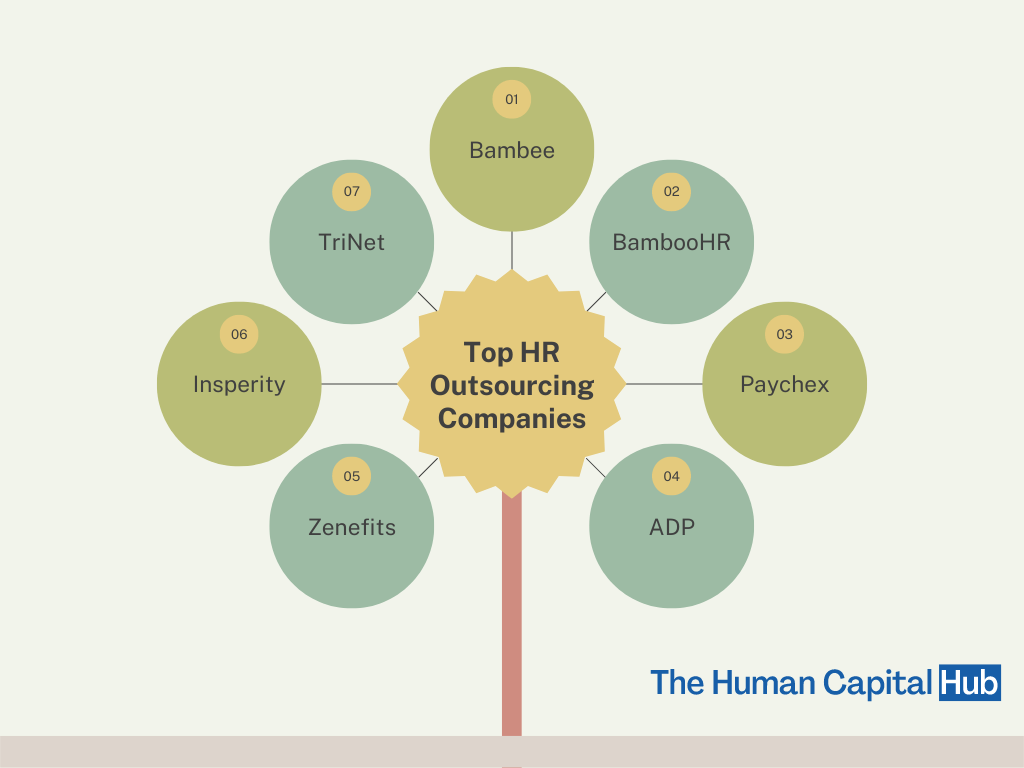 Top HR Outsourcing Companies

01
Bambee

02
BambooHR

03
Paychex

04
ADP

05
Zenefits

06
Insperity

07
TriNet

The Human Capital Hub